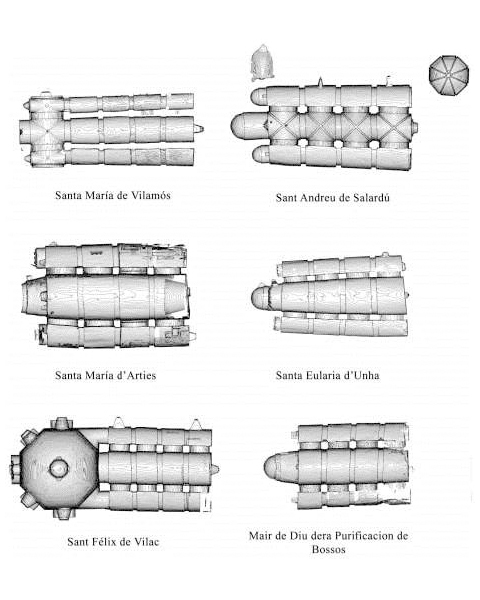 Santa María de Vilamós

Sant Andreu de Salardú

Santa María d'Arties

Santa Eularia d'Unha

Sant Félix de Vilac

Mair de Diu dera Purificacion de Bossos